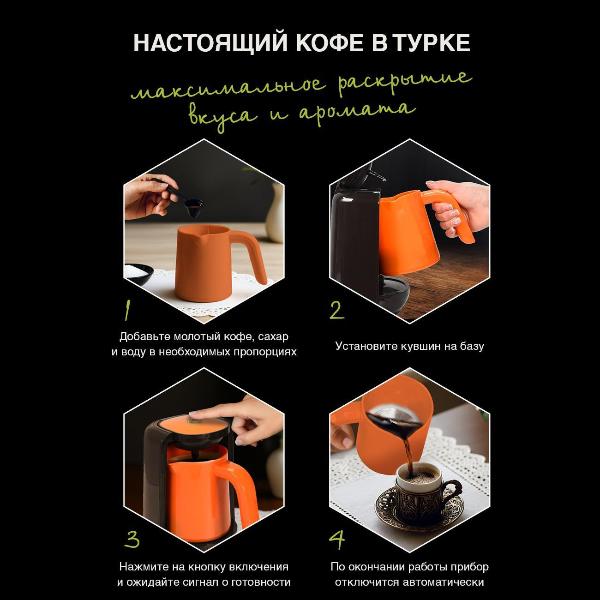 НАСТОЯЩИЙ КОФЕ В ТУРКЕ

максимальное раскрытие вкуса и аромата

1

Добавьте молотый кофе, сахар и воду в необходимых пропорциях

2

Установите кувшин на базу

3

Нажмите на кнопку включения и ожидайте сигнал о готовности

4

По окончании работы прибор отключится автоматически