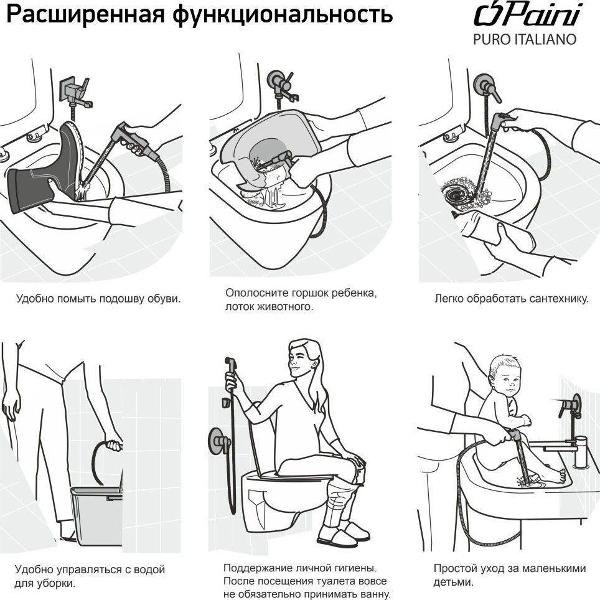 Расширенная функциональность

Paini
PURO ITALIANO

Удобно помыть подошву обуви.

Ополосните горшок ребенка, лоток животного.

Легко обработать сантехнику.

Удобно управляться с водой для уборки.

Поддержание личной гигиены. После посещения туалета вовсе не обязательно принимать ванну.

Простой уход за маленькими детьми.