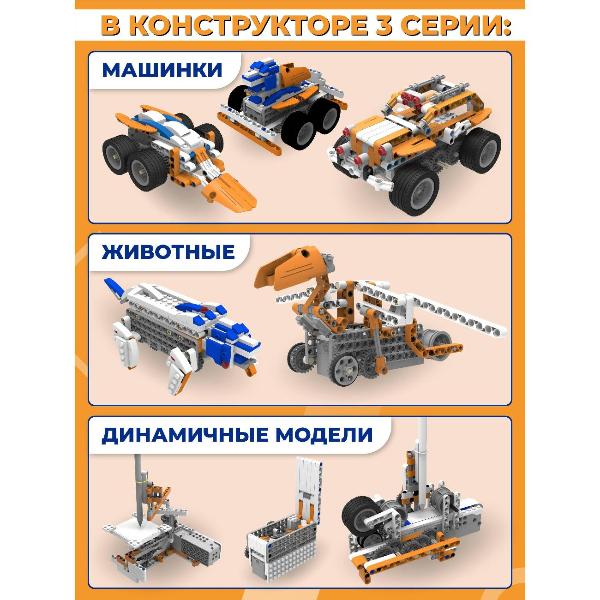 В КОНСТРУКТОРЕ 3 СЕРИИ:

МАШИНКИ

ЖИВОТНЫЕ

ДИНАМИЧНЫЕ МОДЕЛИ