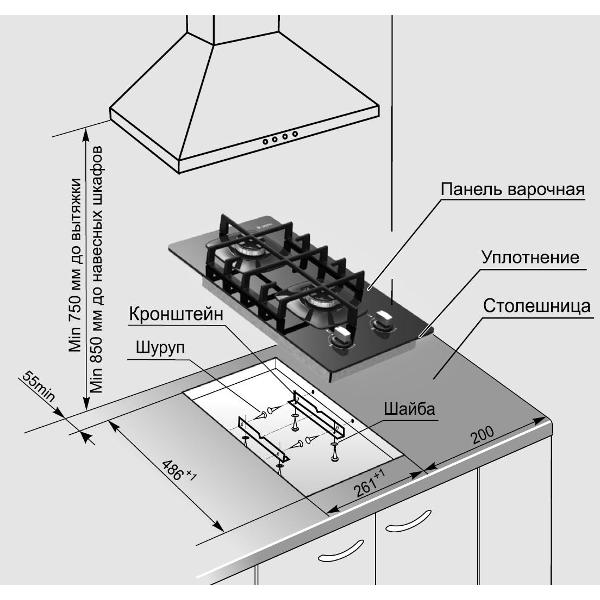 Min 750 мм до вытяжки
Min 850 мм до навесных шкафов

Панель варочная

Уплотнение

Столешница

Кронштейн

Шуруп

Шайба

55min

$486^{+1}$

$261^{+1}$

200