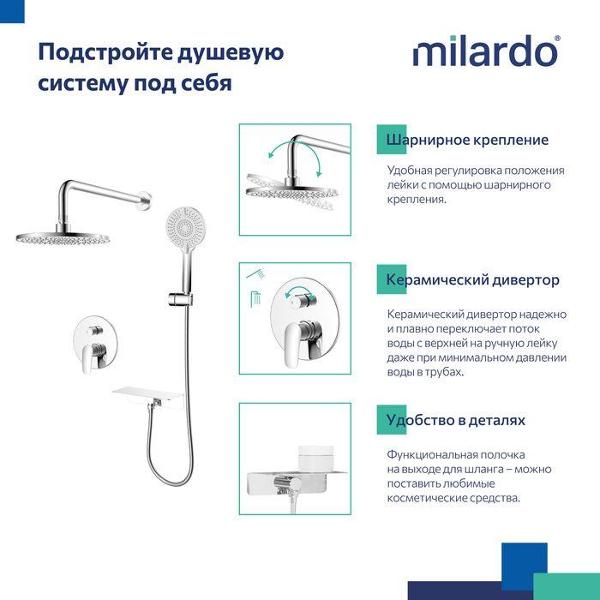 Подстройте душевую систему под себя

milardo®

Шарнирное крепление

Удобная регулировка положения лейки с помощью шарнирного крепления.

Керамический дивертор

Керамический дивертор надежно и плавно переключает поток воды с верхней на ручную лейку даже при минимальном давлении воды в трубах.

Удобство в деталях

Функциональная полочка на выходе для шланга – можно поставить любимые косметические средства.