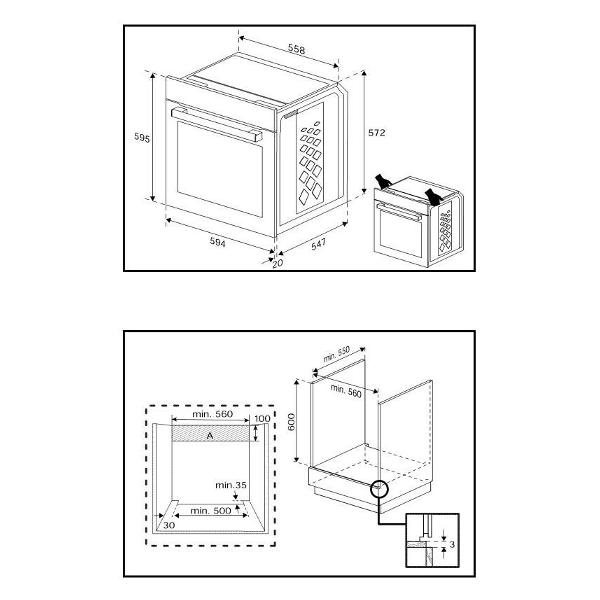 558
595
572
594
547
20

min. 550
min. 560
600
min. 560
100
A
min.35
min. 500
30
3