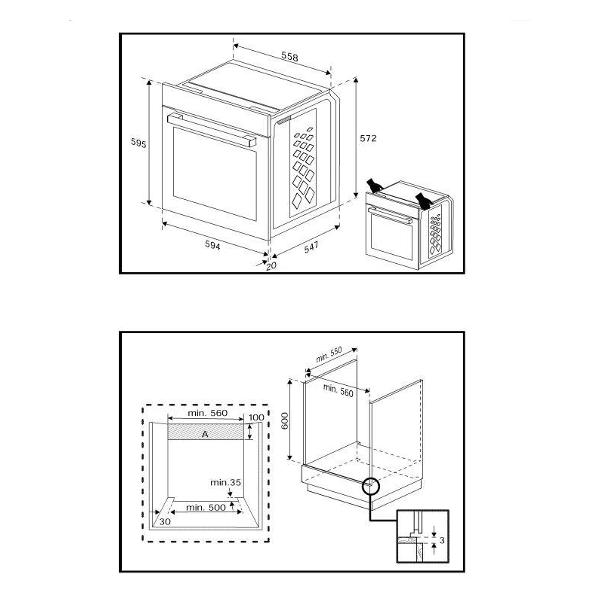 558
595
572
594
547
20

min. 550
min. 560
600
min. 560
100
A
min.35
min. 500
30
3