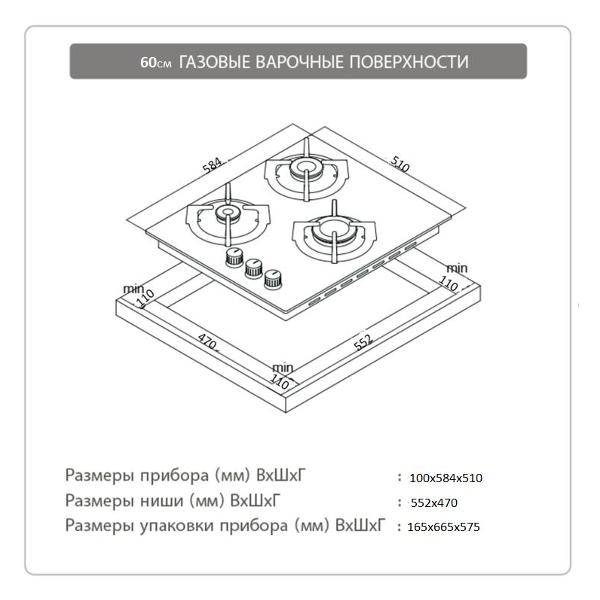 60см ГАЗОВЫЕ ВАРОЧНЫЕ ПОВЕРХНОСТИ

584

510

min
110

min
110

470

552

min
110

Размеры прибора (мм) ВхШхГ : 100x584x510
Размеры ниши (мм) ВхШхГ : 552x470
Размеры упаковки прибора (мм) ВхШхГ : 165x665x575