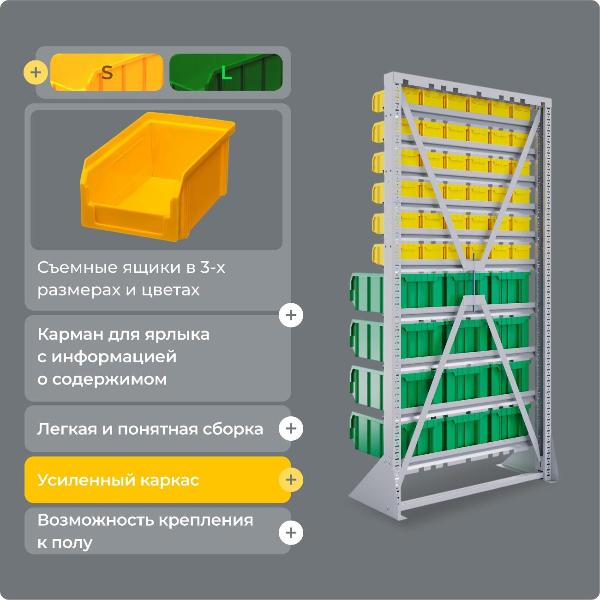 + S L

Съемные ящики в 3-х размерах и цветах

+

Карман для ярлыка с информацией о содержимом

Легкая и понятная сборка +

Усиленный каркас +

Возможность крепления к полу +