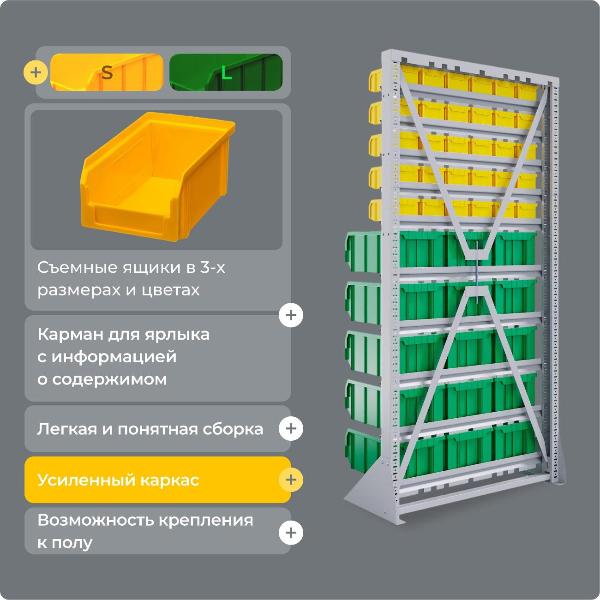 + S L

Съемные ящики в 3-х размерах и цветах

+

Карман для ярлыка с информацией о содержимом

Легкая и понятная сборка +

Усиленный каркас +

Возможность крепления к полу +