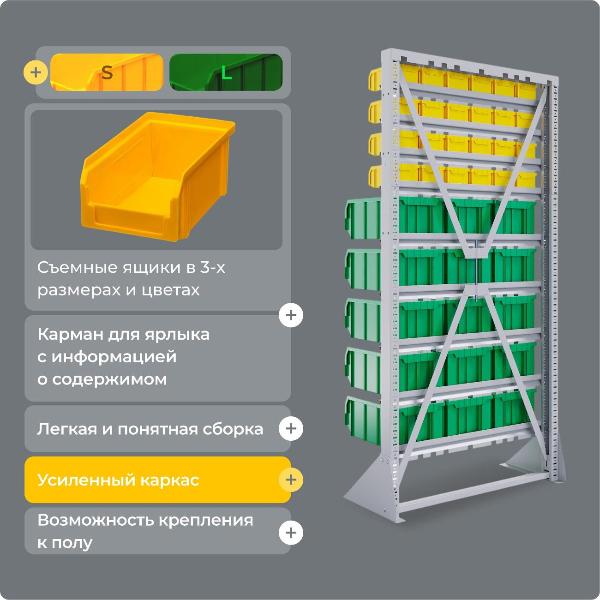 + S L

Съемные ящики в 3-х размерах и цветах

+

Карман для ярлыка с информацией о содержимом

Легкая и понятная сборка +

Усиленный каркас +

Возможность крепления к полу +