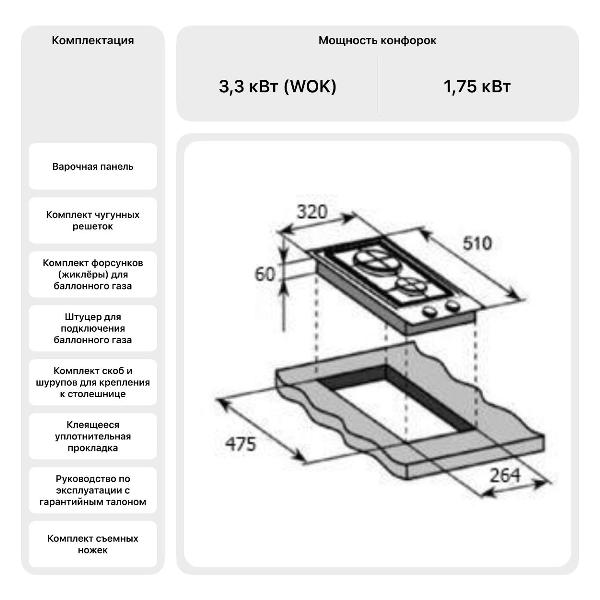 Комплектация

Варочная панель

Комплект чугунных решеток

Комплект форсунков (жиклёры) для баллонного газа

Штуцер для подключения баллонного газа

Комплект скоб и шурупов для крепления к столешнице

Клеящееся уплотнительная прокладка

Руководство по эксплуатации с гарантийным талоном

Комплект съемных ножек

Мощность конфорок

3,3 кВт (WOK)

1,75 кВт

320

510

60

475

264