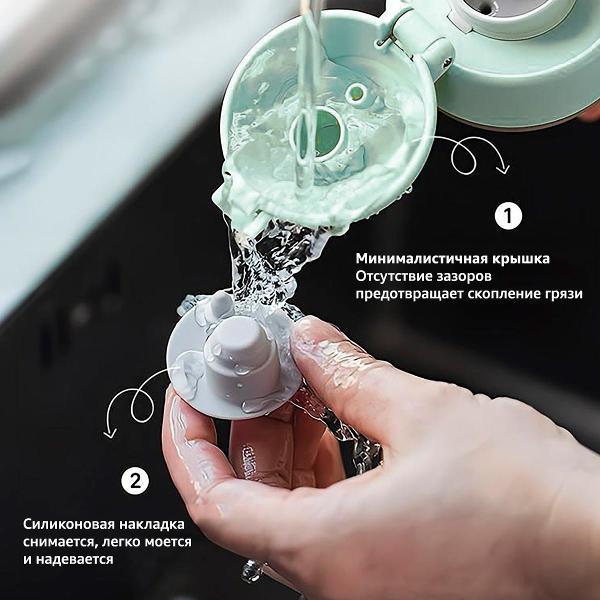 1

Минималистичная крышка
Отсутствие зазоров предотвращает скопление грязи

2

Силиконовая накладка снимается, легко моется и надевается