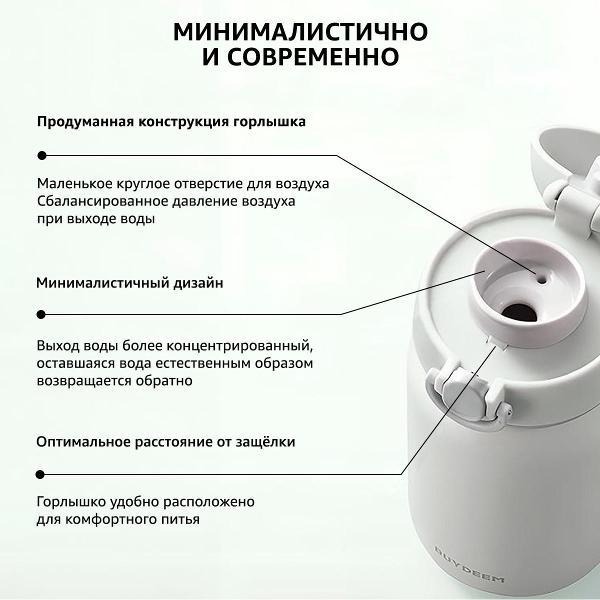 МИНИМАЛИСТИЧНО И СОВРЕМЕННО

Продуманная конструкция горлышка

Маленькое круглое отверстие для воздуха
Сбалансированное давление воздуха при выходе воды

Минималистичный дизайн

Выход воды более концентрированный, оставшаяся вода естественным образом возвращается обратно

Оптимальное расстояние от защёлки

Горлышко удобно расположено для комфортного питья

BUYDEEM