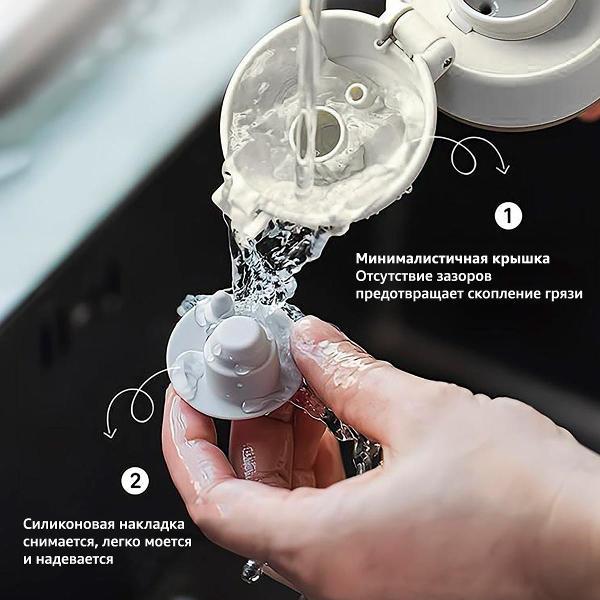 1

Минималистичная крышка
Отсутствие зазоров предотвращает скопление грязи

2

Силиконовая накладка снимается, легко моется и надевается