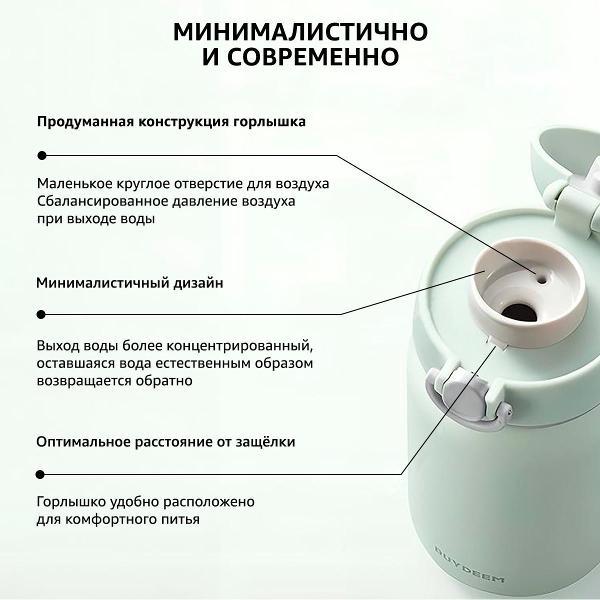 МИНИМАЛИСТИЧНО
И СОВРЕМЕННО

Продуманная конструкция горлышка

Маленькое круглое отверстие для воздуха
Сбалансированное давление воздуха при выходе воды

Минималистичный дизайн

Выход воды более концентрированный, оставшаяся вода естественным образом возвращается обратно

Оптимальное расстояние от защёлки

Горлышко удобно расположено для комфортного питья

BUYDEEM