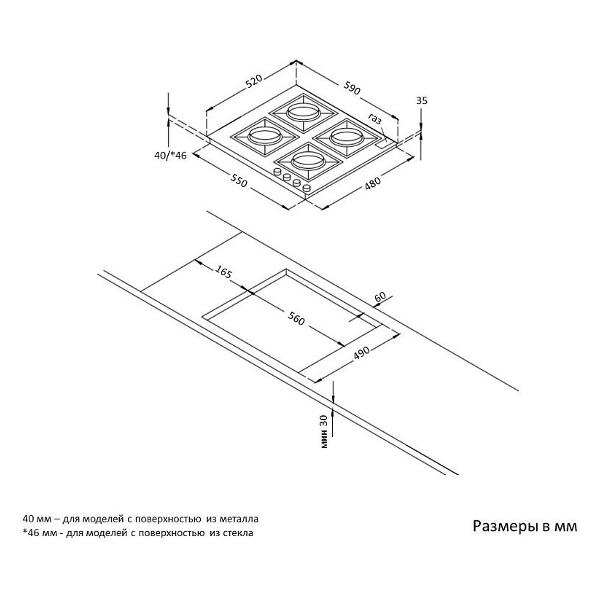 520

590

35

газ

40/*46

550

480

165

60

560

490

мин 30

40 мм – для моделей с поверхностью из металла
*46 мм - для моделей с поверхностью из стекла

Размеры в мм