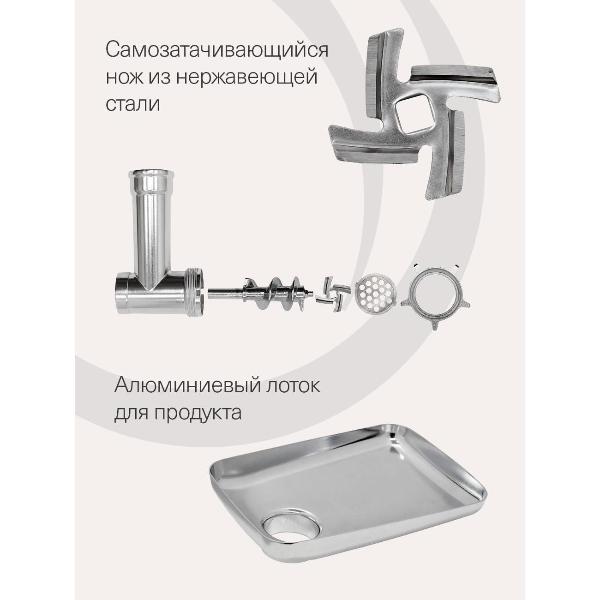 Самозатачивающийся нож из нержавеющей стали

Алюминиевый лоток для продукта