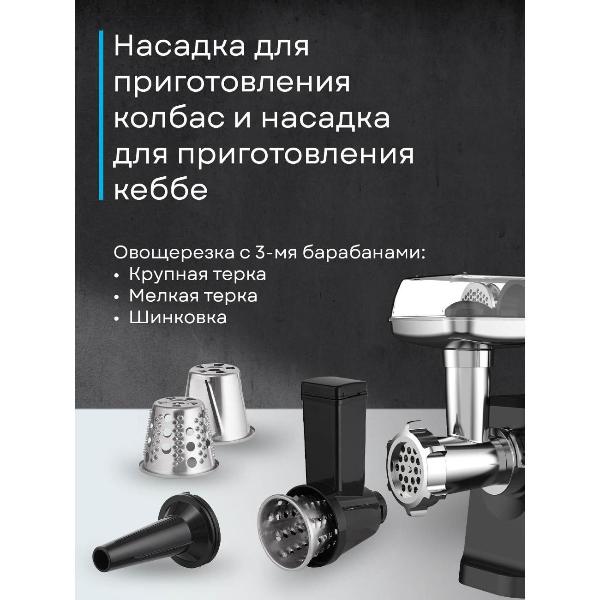 Насадка для приготовления колбас и насадка для приготовления кеббе

Овощерезка с 3-мя барабанами:
• Крупная терка
• Мелкая терка
• Шинковка