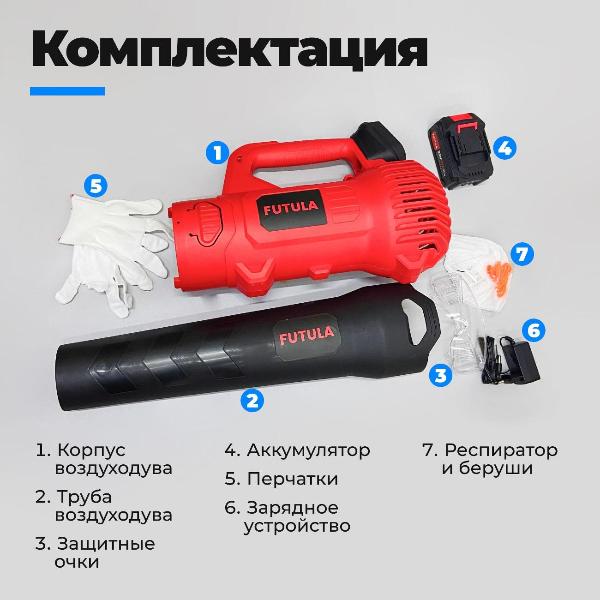 Комплектация

1

4

5

FUTULA

7

FUTULA

6

3

2

1. Корпус воздуходува

2. Труба воздуходува

3. Защитные очки

4. Аккумулятор

5. Перчатки

6. Зарядное устройство

7. Респиратор и беруши