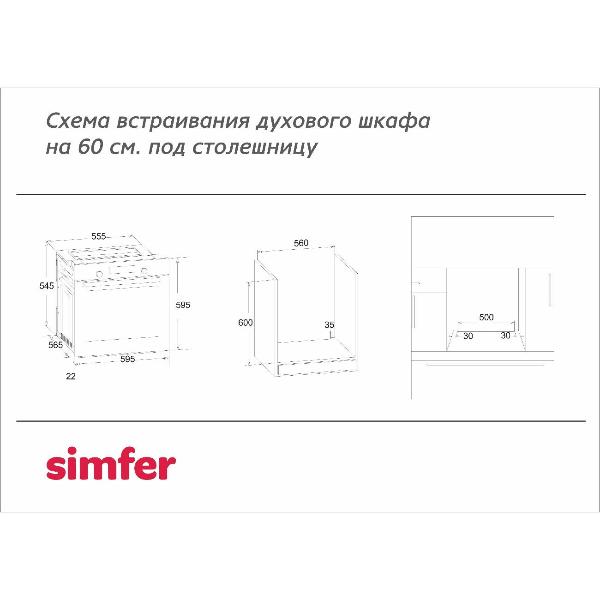 Схема встраивания духового шкафа на 60 см. под столешницу

555
545
595
565
595
22

560
600
35

500
30
30

simfer