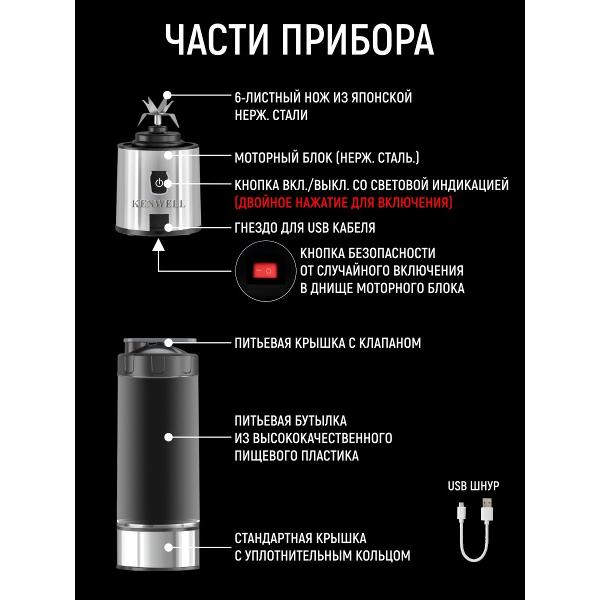 ЧАСТИ ПРИБОРА

6-ЛИСТНЫЙ НОЖ ИЗ ЯПОНСКОЙ НЕРЖ. СТАЛИ

МОТОРНЫЙ БЛОК (НЕРЖ. СТАЛЬ.)

КНОПКА ВКЛ./ВЫКЛ. СО СВЕТОВОЙ ИНДИКАЦИЕЙ
(ДВОЙНОЕ НАЖАТИЕ ДЛЯ ВКЛЮЧЕНИЯ)

KENWELL

ГНЕЗДО ДЛЯ USB КАБЕЛЯ

КНОПКА БЕЗОПАСНОСТИ ОТ СЛУЧАЙНОГО ВКЛЮЧЕНИЯ В ДНИЩЕ МОТОРНОГО БЛОКА

ПИТЬЕВАЯ КРЫШКА С КЛАПАНОМ

ПИТЬЕВАЯ БУТЫЛКА ИЗ ВЫСОКОКАЧЕСТВЕННОГО ПИЩЕВОГО ПЛАСТИКА

USB ШНУР

СТАНДАРТНАЯ КРЫШКА С УПЛОТНИТЕЛЬНЫМ КОЛЬЦОМ