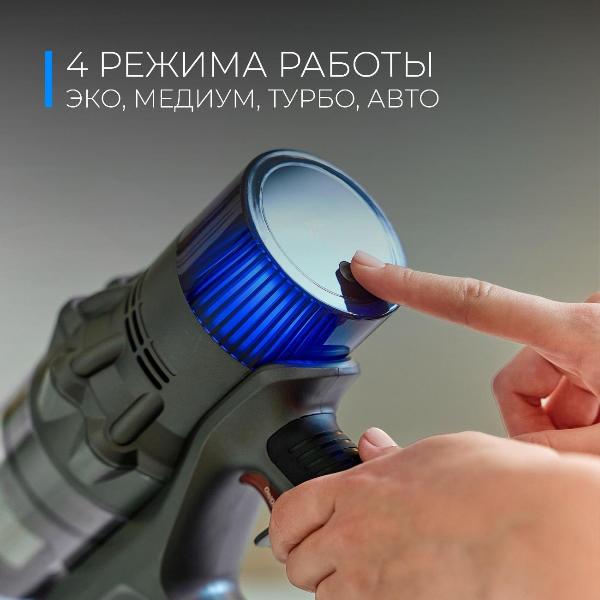 4 РЕЖИМА РАБОТЫ
ЭКО, МЕДИУМ, ТУРБО, АВТО