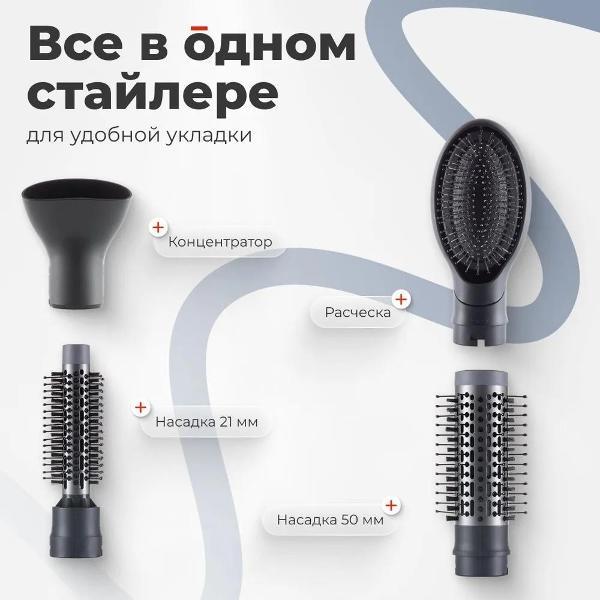 Все в одном стайлере

для удобной укладки

Концентратор

Расческа

Насадка 21 мм

Насадка 50 мм