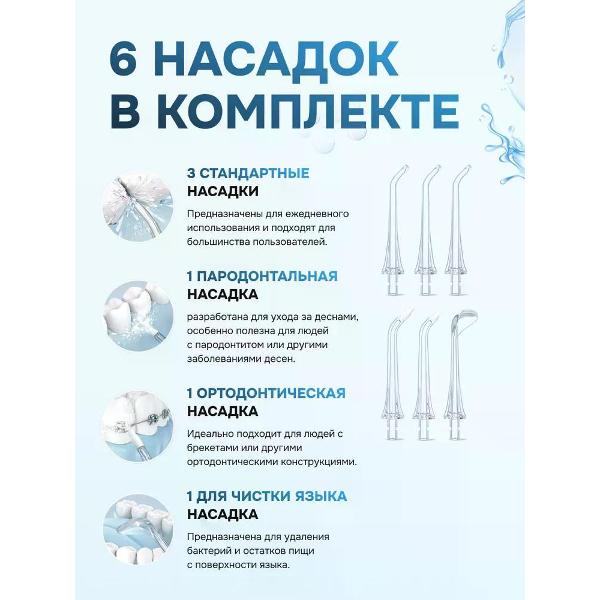 6 НАСАДОК В КОМПЛЕКТЕ

3 СТАНДАРТНЫЕ НАСАДКИ

Предназначены для ежедневного использования и подходят для большинства пользователей.

1 ПАРОДОНТАЛЬНАЯ НАСАДКА

разработана для ухода за деснами, особенно полезна для людей с пародонтитом или другими заболеваниями десен.

1 ОРТОДОНТИЧЕСКАЯ НАСАДКА

Идеально подходит для людей с брекетами или другими ортодонтическими конструкциями.

1 ДЛЯ ЧИСТКИ ЯЗЫКА НАСАДКА

Предназначена для удаления бактерий и остатков пищи с поверхности языка.