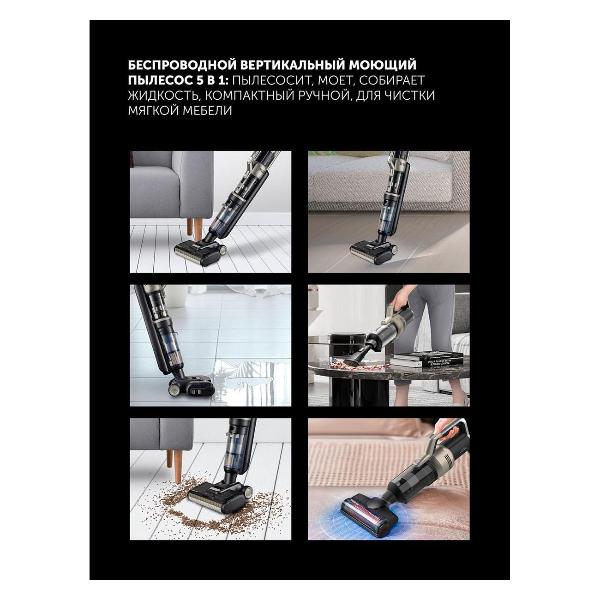 БЕСПРОВОДНОЙ ВЕРТИКАЛЬНЫЙ МОЮЩИЙ ПЫЛЕСОС 5 В 1: ПЫЛЕСОСИТ, МОЕТ, СОБИРАЕТ ЖИДКОСТЬ, КОМПАКТНЫЙ РУЧНОЙ, ДЛЯ ЧИСТКИ МЯГКОЙ МЕБЕЛИ