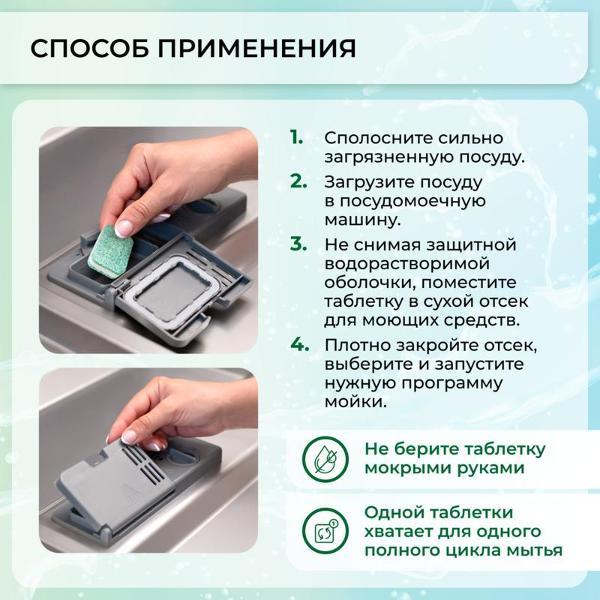 СПОСОБ ПРИМЕНЕНИЯ

1. Сполосните сильно загрязненную посуду.

2. Загрузите посуду в посудомоечную машину.

3. Не снимая защитной водорастворимой оболочки, поместите таблетку в сухой отсек для моющих средств.

4. Плотно закройте отсек, выберите и запустите нужную программу мойки.

Не берите таблетку мокрыми руками

Одной таблетки хватает для одного полного цикла мытья