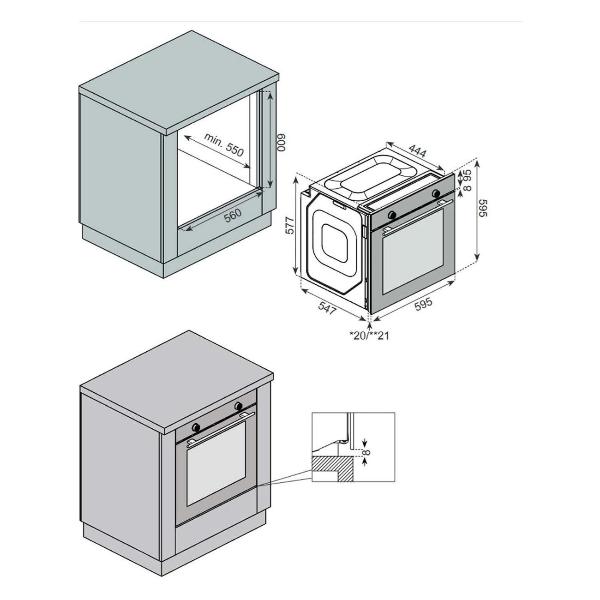 min. 550
600
560
444
95
8
595
577
547
595
*20/**21
8