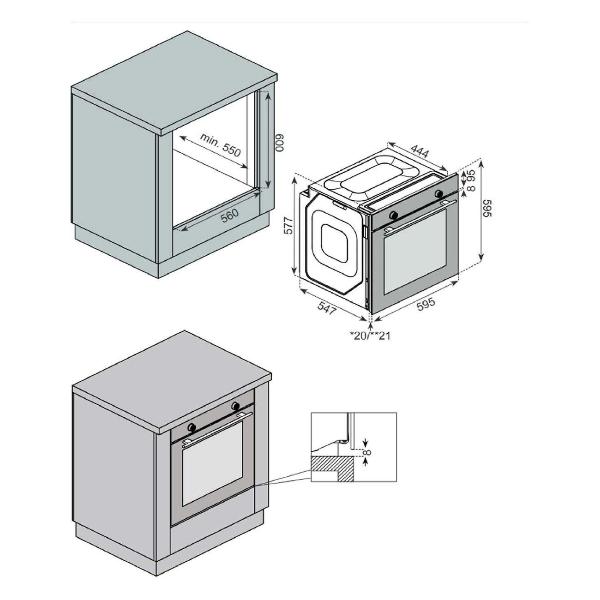 min. 550
600
560
444
95
8
595
577
547
595
*20/**21
8