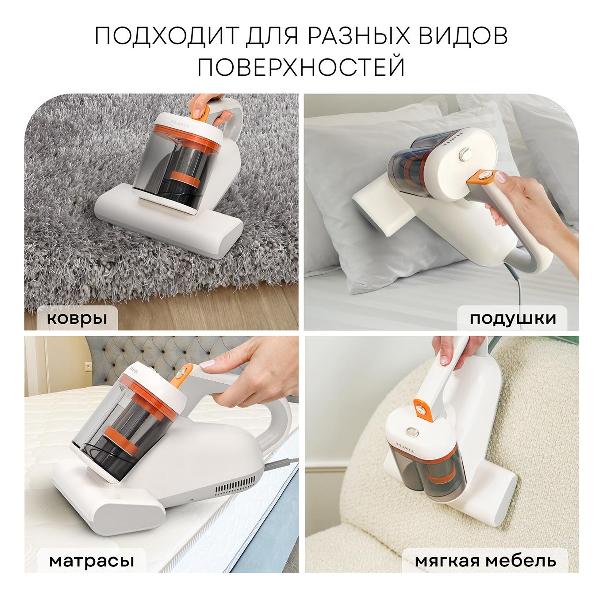 ПОДХОДИТ ДЛЯ РАЗНЫХ ВИДОВ ПОВЕРХНОСТЕЙ

ковры

подушки

матрасы

мягкая мебель