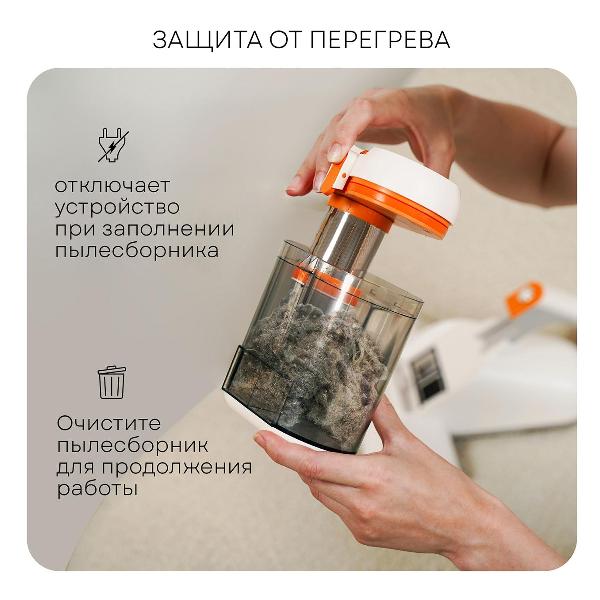 ЗАЩИТА ОТ ПЕРЕГРЕВА

отключает устройство при заполнении пылесборника

Очистите пылесборник для продолжения работы