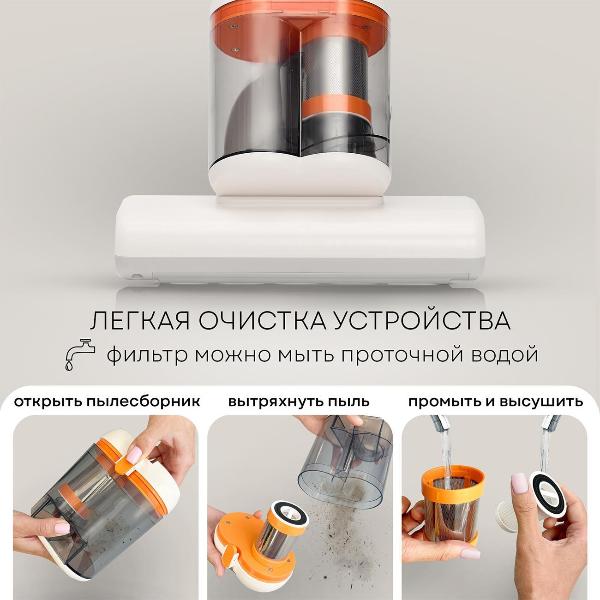 ЛЕГКАЯ ОЧИСТКА УСТРОЙСТВА
фильтр можно мыть проточной водой

открыть пылесборник

вытряхнуть пыль

промыть и высушить