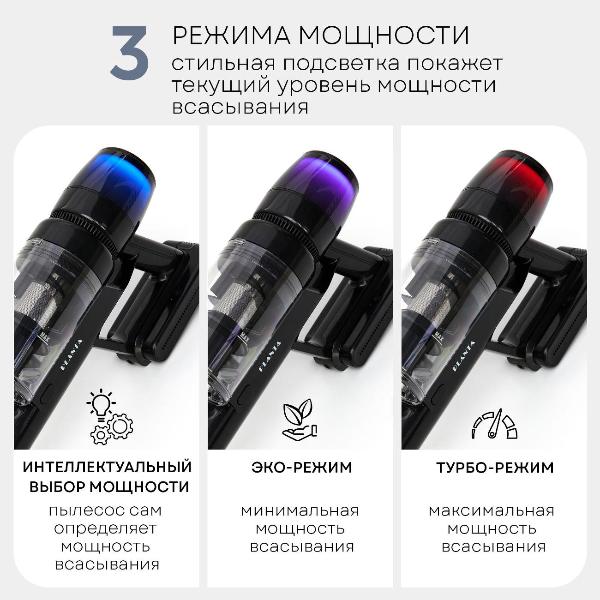 3 РЕЖИМА МОЩНОСТИ
стильная подсветка покажет текущий уровень мощности всасывания

MAX
PLANTA

ИНТЕЛЛЕКТУАЛЬНЫЙ ВЫБОР МОЩНОСТИ
пылесос сам определяет мощность всасывания

MAX
PLANTA

ЭКО-РЕЖИМ
минимальная мощность всасывания

MAX
PLANTA

ТУРБО-РЕЖИМ
максимальная мощность всасывания