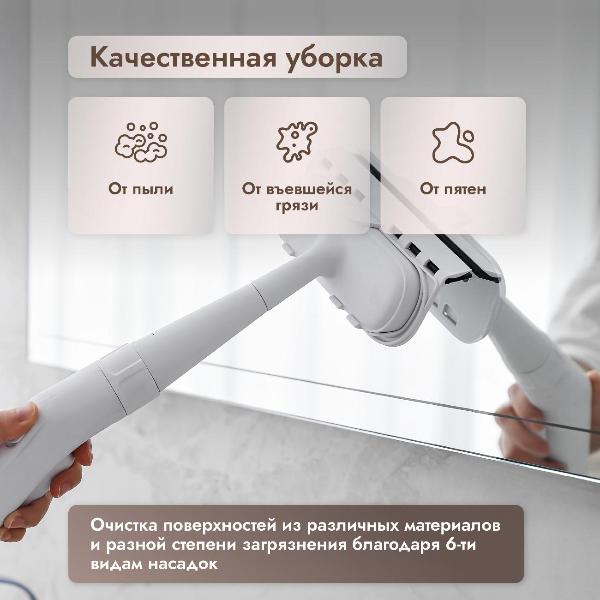 Качественная уборка

От пыли

От въевшейся грязи

От пятен

Очистка поверхностей из различных материалов и разной степени загрязнения благодаря 6-ти видам насадок