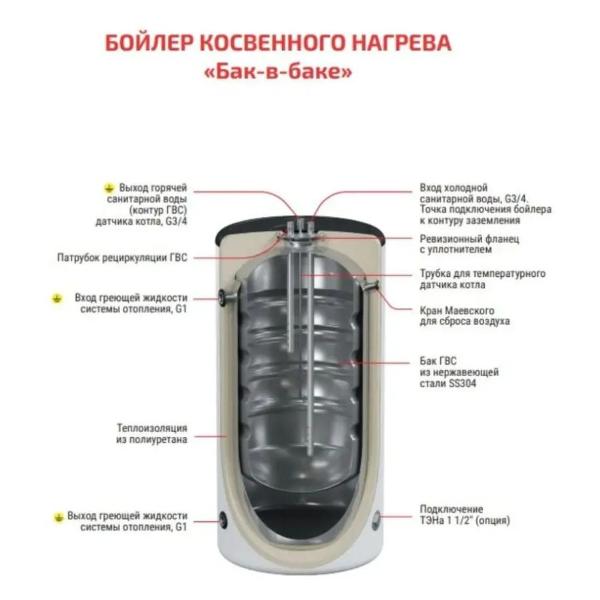 БОЙЛЕР КОСВЕННОГО НАГРЕВА
«Бак-в-баке»

Выход горячей санитарной воды (контур ГВС) датчика котла, G3/4

Патрубок рециркуляции ГВС

Вход греющей жидкости системы отопления, G1

Теплоизоляция из полиуретана

Выход греющей жидкости системы отопления, G1

Вход холодной санитарной воды, G3/4. Точка подключения бойлера к контуру заземления

Ревизионный фланец с уплотнителем

Трубка для температурного датчика котла

Кран Маевского для сброса воздуха

Бак ГВС из нержавеющей стали SS304

Подключение ТЭНа 1 1/2" (опция)