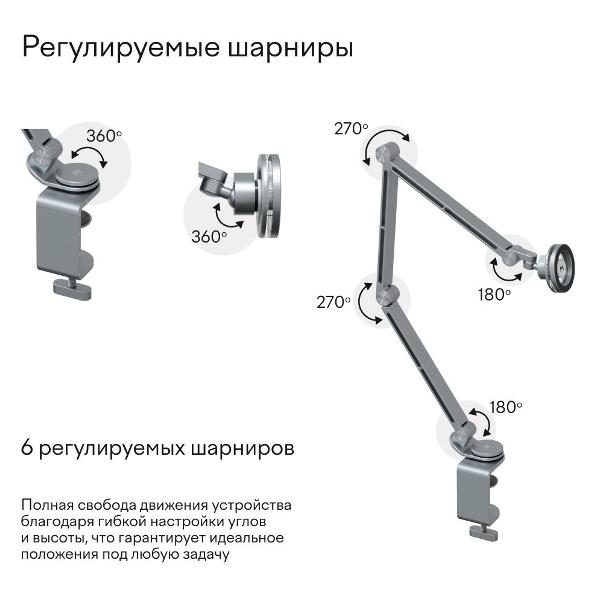 Регулируемые шарниры

360°

360°

270°

270°

180°

180°

6 регулируемых шарниров

Полная свобода движения устройства благодаря гибкой настройки углов и высоты, что гарантирует идеальное положения под любую задачу