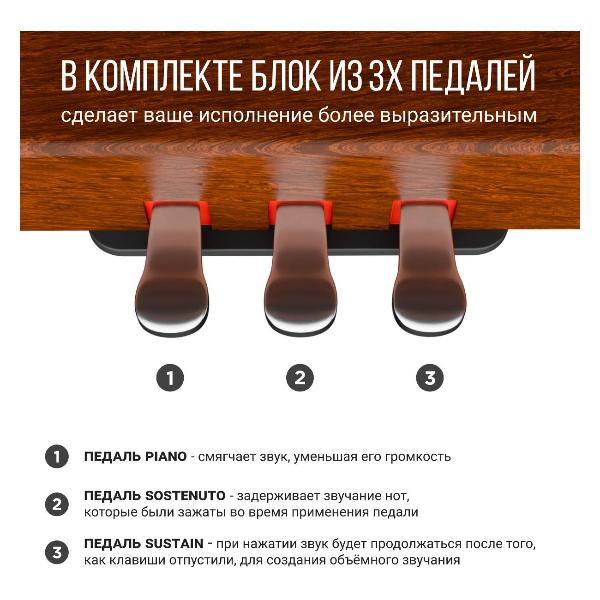 В КОМПЛЕКТЕ БЛОК ИЗ 3Х ПЕДАЛЕЙ
сделает ваше исполнение более выразительным

1 2 3

1 ПЕДАЛЬ PIANO - смягчает звук, уменьшая его громкость

2 ПЕДАЛЬ SOSTENUTO - задерживает звучание нот, которые были зажаты во время применения педали

3 ПЕДАЛЬ SUSTAIN - при нажатии звук будет продолжаться после того, как клавиши отпустили, для создания объёмного звучания