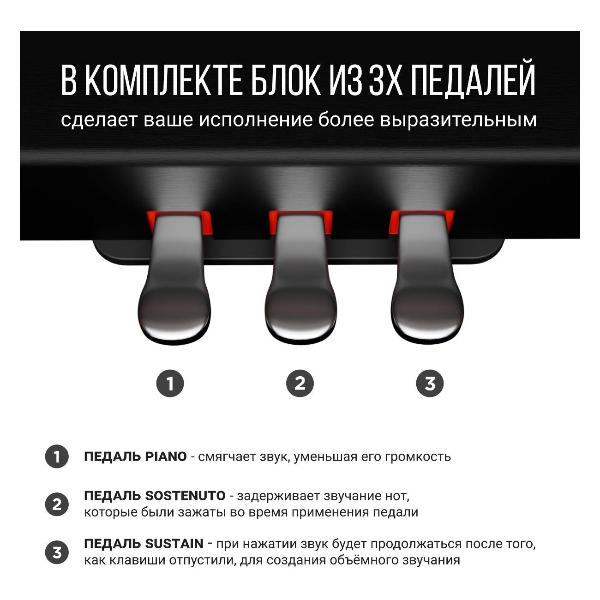 В КОМПЛЕКТЕ БЛОК ИЗ 3Х ПЕДАЛЕЙ
сделает ваше исполнение более выразительным

1 2 3

1 ПЕДАЛЬ PIANO - смягчает звук, уменьшая его громкость

2 ПЕДАЛЬ SOSTENUTO - задерживает звучание нот, которые были зажаты во время применения педали

3 ПЕДАЛЬ SUSTAIN - при нажатии звук будет продолжаться после того, как клавиши отпустили, для создания объёмного звучания