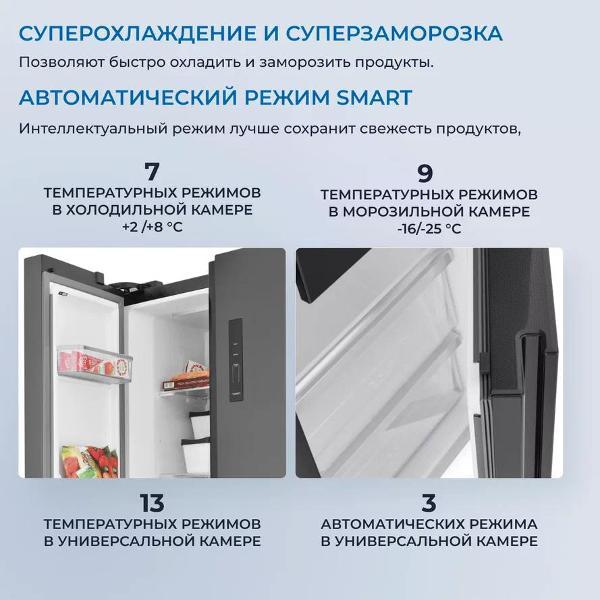 СУПЕРОХЛАЖДЕНИЕ И СУПЕРЗАМОРОЗКА

Позволяют быстро охладить и заморозить продукты.

АВТОМАТИЧЕСКИЙ РЕЖИМ SMART

Интеллектуальный режим лучше сохранит свежесть продуктов,

7
ТЕМПЕРАТУРНЫХ РЕЖИМОВ
В ХОЛОДИЛЬНОЙ КАМЕРЕ
+2 /+8 °C

9
ТЕМПЕРАТУРНЫХ РЕЖИМОВ
В МОРОЗИЛЬНОЙ КАМЕРЕ
-16/-25 °C

13
ТЕМПЕРАТУРНЫХ РЕЖИМОВ
В УНИВЕРСАЛЬНОЙ КАМЕРЕ

3
АВТОМАТИЧЕСКИХ РЕЖИМА
В УНИВЕРСАЛЬНОЙ КАМЕРЕ