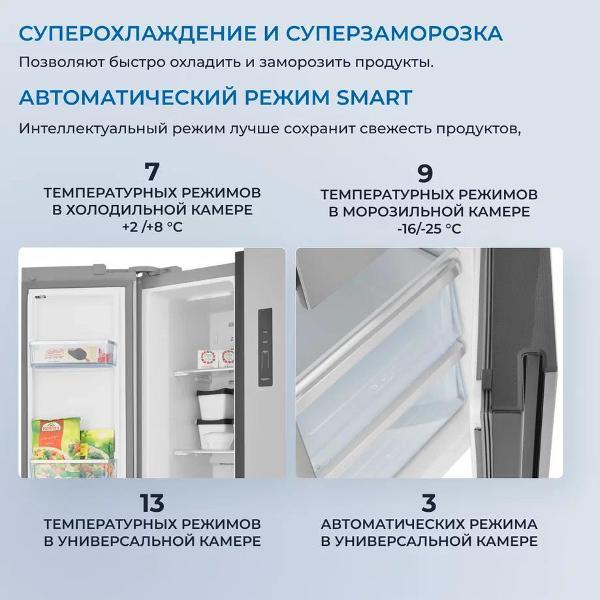 СУПЕРОХЛАЖДЕНИЕ И СУПЕРЗАМОРОЗКА

Позволяют быстро охладить и заморозить продукты.

АВТОМАТИЧЕСКИЙ РЕЖИМ SMART

Интеллектуальный режим лучше сохранит свежесть продуктов,

7
ТЕМПЕРАТУРНЫХ РЕЖИМОВ В ХОЛОДИЛЬНОЙ КАМЕРЕ
+2 /+8 °C

9
ТЕМПЕРАТУРНЫХ РЕЖИМОВ В МОРОЗИЛЬНОЙ КАМЕРЕ
-16/-25 °C

13
ТЕМПЕРАТУРНЫХ РЕЖИМОВ В УНИВЕРСАЛЬНОЙ КАМЕРЕ

3
АВТОМАТИЧЕСКИХ РЕЖИМА В УНИВЕРСАЛЬНОЙ КАМЕРЕ