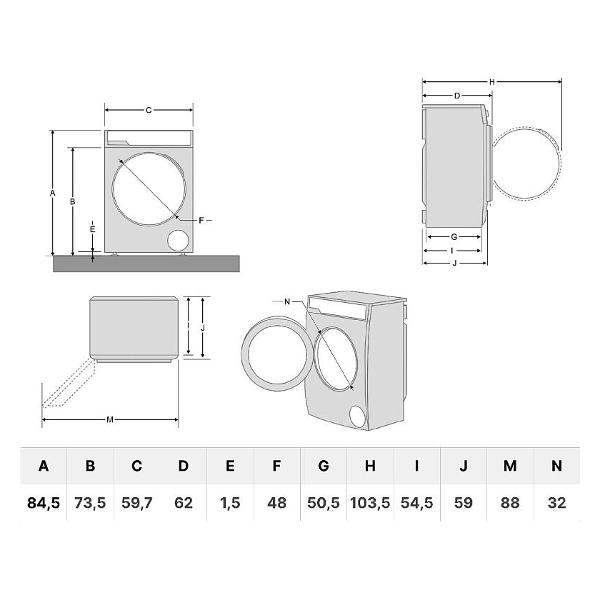 C
A
B
E
F
H
D
G
I
J
I
J
M
N

| A | B | C | D | E | F | G | H | I | J | M | N |
|---|---|---|---|---|---|---|---|---|---|---|---|
| 84,5 | 73,5 | 59,7 | 62 | 1,5 | 48 | 50,5 | 103,5 | 54,5 | 59 | 88 | 32 |