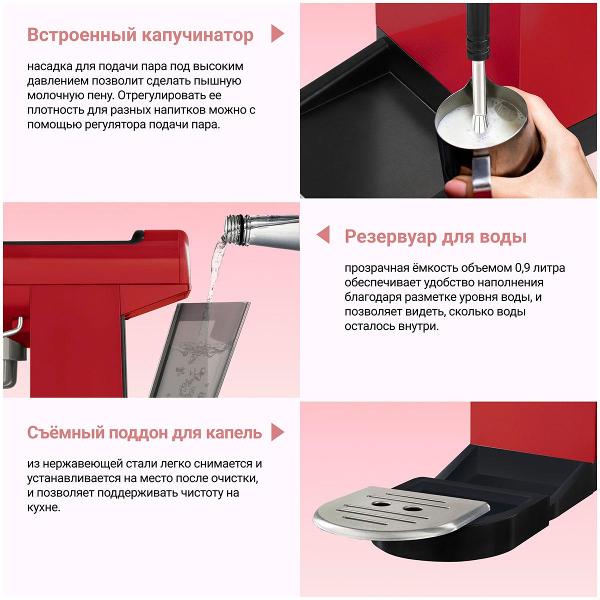 Встроенный капучинатор

насадка для подачи пара под высоким давлением позволит сделать пышную молочную пену. Отрегулировать ее плотность для разных напитков можно с помощью регулятора подачи пара.

Резервуар для воды

прозрачная ёмкость объемом 0,9 литра обеспечивает удобство наполнения благодаря разметке уровня воды, и позволяет видеть, сколько воды осталось внутри.

Съёмный поддон для капель

из нержавеющей стали легко снимается и устанавливается на место после очистки, и позволяет поддерживать чистоту на кухне.