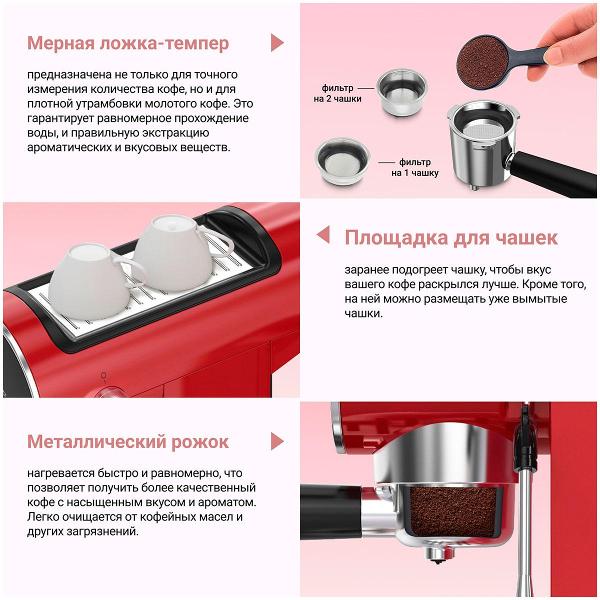 Мерная ложка-темпер

предназначена не только для точного измерения количества кофе, но и для плотной утрамбовки молотого кофе. Это гарантирует равномерное прохождение воды, и правильную экстракцию ароматических и вкусовых веществ.

фильтр на 2 чашки

фильтр на 1 чашку

Площадка для чашек

заранее подогреет чашку, чтобы вкус вашего кофе раскрылся лучше. Кроме того, на ней можно размещать уже вымытые чашки.

Металлический рожок

нагревается быстро и равномерно, что позволяет получить более качественный кофе с насыщенным вкусом и ароматом. Легко очищается от кофейных масел и других загрязнений.