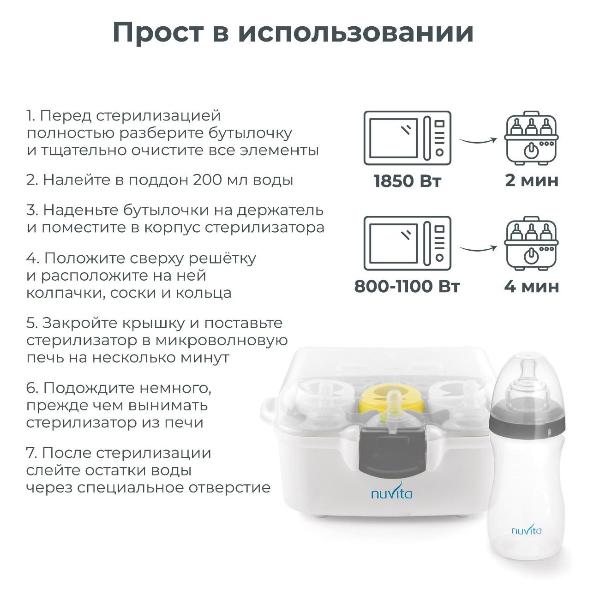 Прост в использовании

1. Перед стерилизацией полностью разберите бутылочку и тщательно очистите все элементы

2. Налейте в поддон 200 мл воды

3. Наденьте бутылочки на держатель и поместите в корпус стерилизатора

4. Положите сверху решётку и расположите на ней колпачки, соски и кольца

5. Закройте крышку и поставьте стерилизатор в микроволновую печь на несколько минут

6. Подождите немного, прежде чем вынимать стерилизатор из печи

7. После стерилизации слейте остатки воды через специальное отверстие

1850 Вт

2 мин

800-1100 Вт

4 мин

nuvita

nuvita