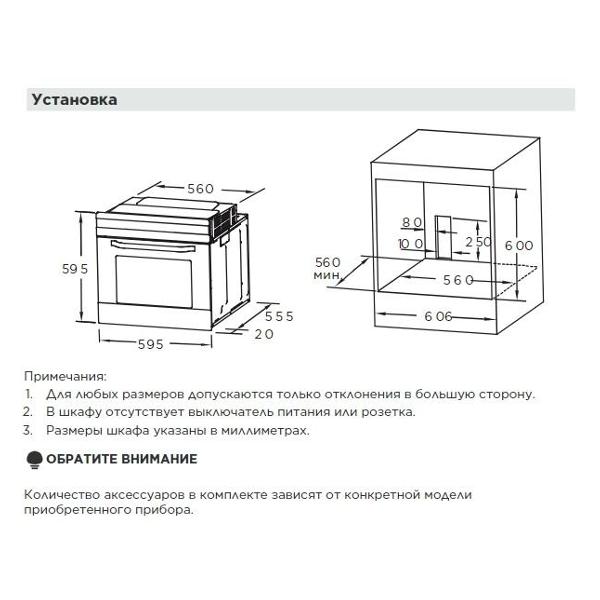 Установка

560

595

555

20

595

80

100

250

600

560
мин.

560

606

Примечания:
1. Для любых размеров допускаются только отклонения в большую сторону.
2. В шкафу отсутствует выключатель питания или розетка.
3. Размеры шкафа указаны в миллиметрах.

ОБРАТИТЕ ВНИМАНИЕ

Количество аксессуаров в комплекте зависят от конкретной модели приобретенного прибора.