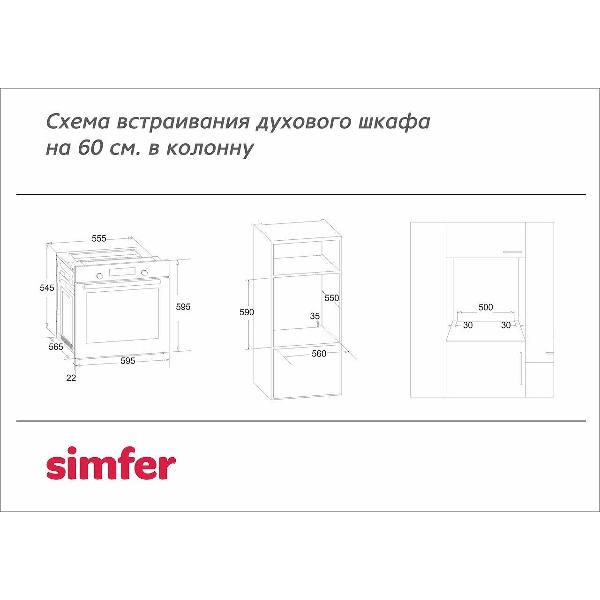 Схема встраивания духового шкафа на 60 см. в колонну

555
545
595
565
595
22

590
550
35
560

500
30
30

simfer