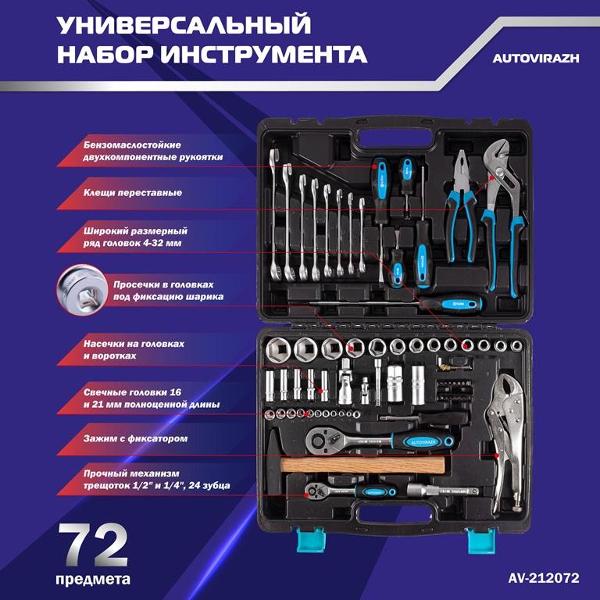 УНИВЕРСАЛЬНЫЙ НАБОР ИНСТРУМЕНТА

AUTOVIRAZH

Бензомаслостойкие двухкомпонентные рукоятки

Клещи переставные

Широкий размерный ряд головок 4-32 мм

Просечки в головках под фиксацию шарика

Насечки на головках и воротках

Свечные головки 16 и 21 мм полноценной длины

Зажим с фиксатором

Прочный механизм трещоток 1/2" и 1/4", 24 зубца

AUTOVIRAZH

72 предмета

AV-212072