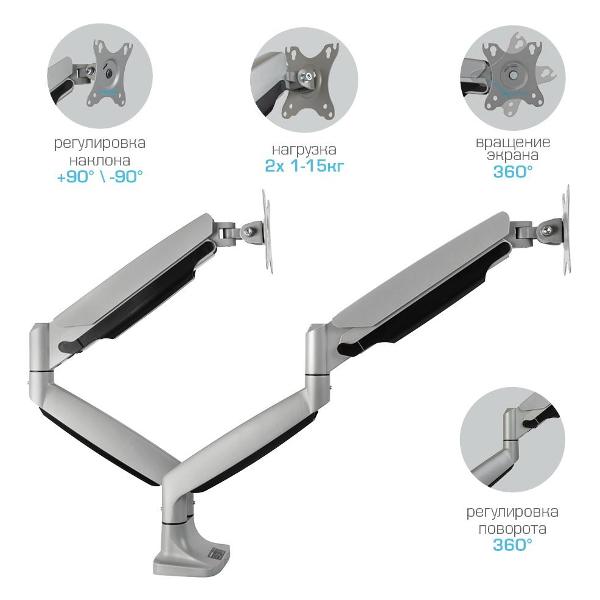 регулировка наклона
+90° \ -90°

нагрузка
2х 1-15кг

вращение экрана
360°

регулировка поворота
360°