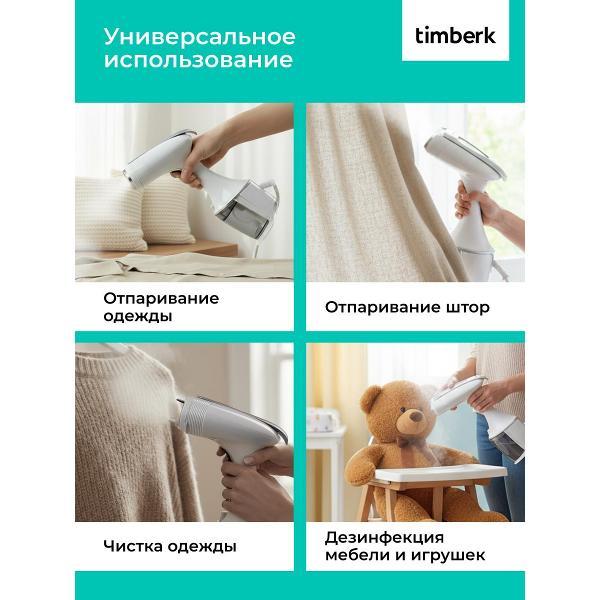 Универсальное использование

timberk

Отпаривание одежды

Отпаривание штор

Чистка одежды

Дезинфекция мебели и игрушек