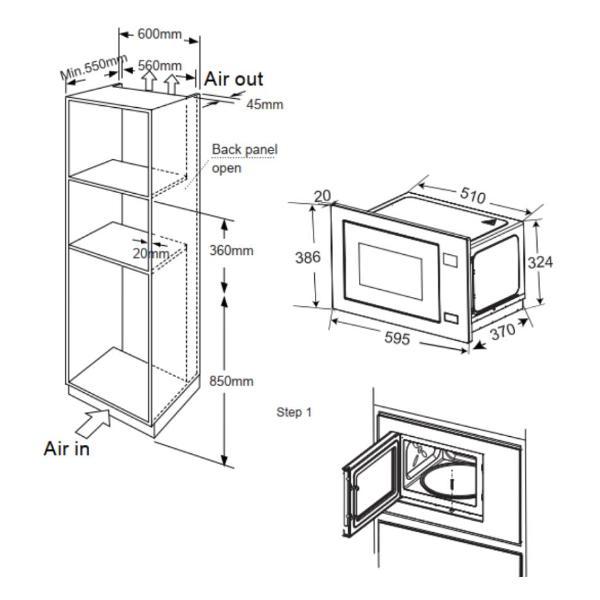 600mm
Min.550mm
560mm
Air out
45mm
Back panel
open
20mm
360mm
850mm
Air in
20
510
386
324
595
370
Step 1